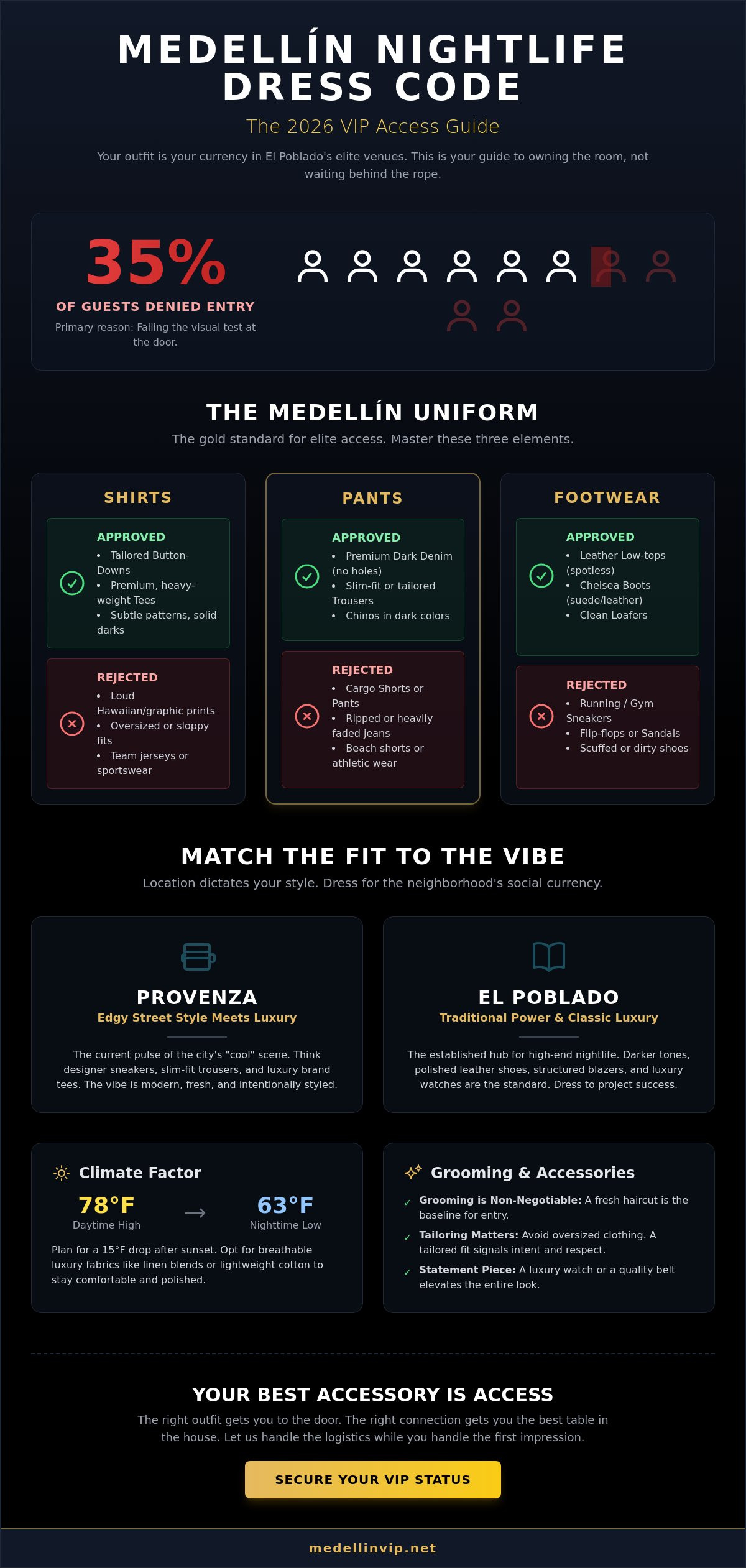 MEDELLÍN NIGHTLIFE DRESS CODE

The 2026 VIP Access Guide

Your outfit is your currency in El Poblado's elite venues. This is your guide to owning the room, not waiting behind the rope.

35%
OF GUESTS DENIED ENTRY
Primary reason: Failing the visual test at the door.

THE MEDELLÍN UNIFORM

The gold standard for elite access. Master these three elements.

SHIRTS

APPROVED
• Tailored Button-Downs
• Premium, heavy-weight Tees
• Subtle patterns, solid darks

REJECTED
• Loud Hawaiian/graphic prints
• Oversized or sloppy fits
• Team jerseys or sportswear

PANTS

APPROVED
• Premium Dark Denim (no holes)
• Slim-fit or tailored Trousers
• Chinos in dark colors

REJECTED
• Cargo Shorts or Pants
• Ripped or heavily faded jeans
• Beach shorts or athletic wear

FOOTWEAR

APPROVED
• Leather Low-tops (spotless)
• Chelsea Boots (suede/leather)
• Clean Loafers

REJECTED
• Running / Gym Sneakers
• Flip-flops or Sandals
• Scuffed or dirty shoes

MATCH THE FIT TO THE VIBE

Location dictates your style. Dress for the neighborhood's social currency.

PROVENZA
Edgy Street Style Meets Luxury

The current pulse of the city's "cool" scene. Think designer sneakers, slim-fit trousers, and luxury brand tees. The vibe is modern, fresh, and intentionally styled.

EL POBLADO
Traditional Power & Classic Luxury

The established hub for high-end nightlife. Darker tones, polished leather shoes, structured blazers, and luxury watches are the standard. Dress to project success.

Climate Factor

78°F
Daytime High
→
63°F
Nighttime Low

Plan for a 15°F drop after sunset. Opt for breathable luxury fabrics like linen blends or lightweight cotton to stay comfortable and polished.

Grooming & Accessories

✓ Grooming is Non-Negotiable: A fresh haircut is the baseline for entry.
✓ Tailoring Matters: Avoid oversized clothing. A tailored fit signals intent and respect.
✓ Statement Piece: A luxury watch or a quality belt elevates the entire look.

YOUR BEST ACCESSORY IS ACCESS

The right outfit gets you to the door. The right connection gets you the best table in the house. Let us handle the logistics while you handle the first impression.

SECURE YOUR VIP STATUS

medellinvip.net