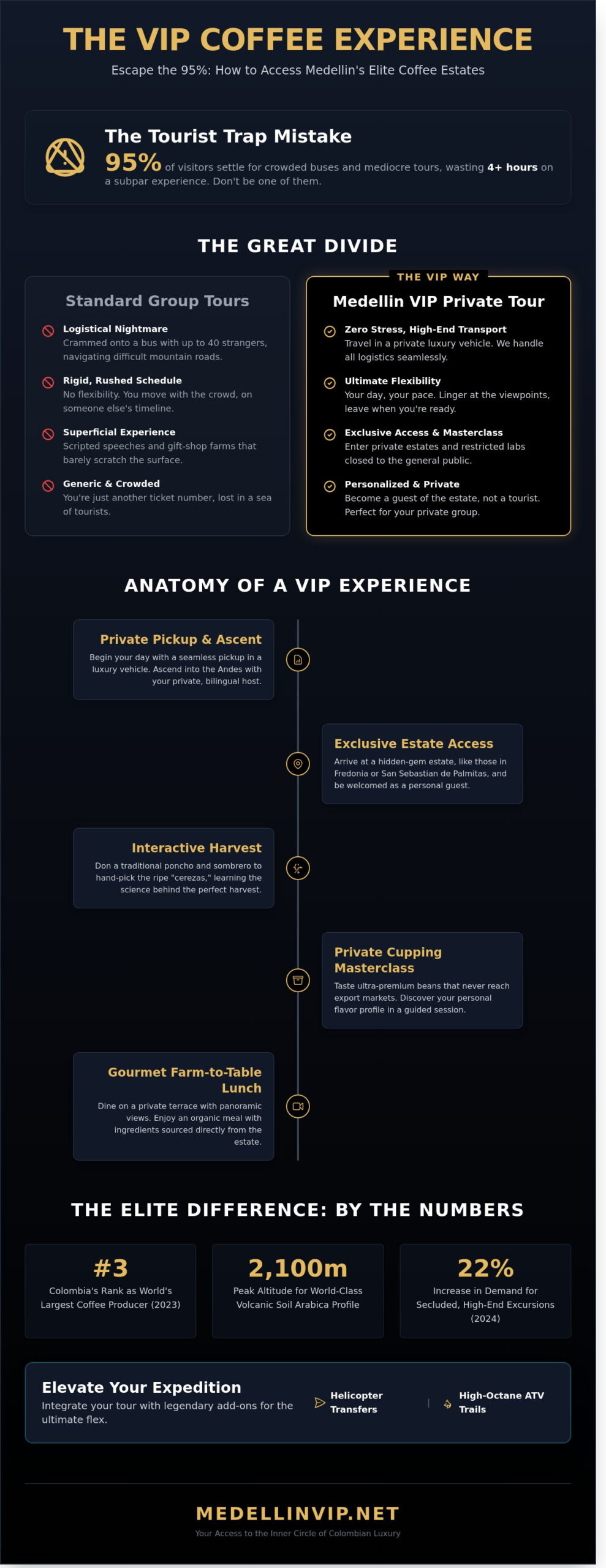 THE VIP COFFEE EXPERIENCE

Escape the 95%: How to Access Medellin's Elite Coffee Estates

The Tourist Trap Mistake

95% of visitors settle for crowded buses and mediocre tours, wasting 4+ hours on a subpar experience. Don't be one of them.

THE GREAT DIVIDE

Standard Group Tours

Logistical Nightmare
Crammed onto a bus with up to 40 strangers, navigating difficult mountain roads.

Rigid, Rushed Schedule
No flexibility. You move with the crowd, on someone else's timeline.

Superficial Experience
Scripted speeches and gift-shop farms that barely scratch the surface.

Generic & Crowded
You're just another ticket number, lost in a sea of tourists.

THE VIP WAY

Medellin VIP Private Tour

Zero Stress, High-End Transport
Travel in a private luxury vehicle. We handle all logistics seamlessly.

Ultimate Flexibility
Your day, your pace. Linger at the viewpoints, leave when you're ready.

Exclusive Access & Masterclass
Enter private estates and restricted labs closed to the general public.

Personalized & Private
Become a guest of the estate, not a tourist. Perfect for your private group.

ANATOMY OF A VIP EXPERIENCE

Private Pickup & Ascent
Begin your day with a seamless pickup in a luxury vehicle. Ascend into the Andes with your private, bilingual host.

Exclusive Estate Access
Arrive at a hidden-gem estate, like those in Fredonia or San Sebastian de Palmitas, and be welcomed as a personal guest.

Interactive Harvest
Don a traditional poncho and sombrero to hand-pick the ripe "cerezas," learning the science behind the perfect harvest.

Private Cupping Masterclass
Taste ultra-premium beans that never reach export markets. Discover your personal flavor profile in a guided session.

Gourmet Farm-to-Table Lunch
Dine on a private terrace with panoramic views. Enjoy an organic meal with ingredients sourced directly from the estate.

THE ELITE DIFFERENCE: BY THE NUMBERS

#3
Colombia's Rank as World's Largest Coffee Producer (2023)

2,100m
Peak Altitude for World-Class Volcanic Soil Arabica Profile

22%
Increase in Demand for Secluded, High-End Excursions (2024)

Elevate Your Expedition
Integrate your tour with legendary add-ons for the ultimate flex.

Helicopter Transfers

High-Octane ATV Trails

MEDELLINVIP.NET
Your Access to the Inner Circle of Colombian Luxury