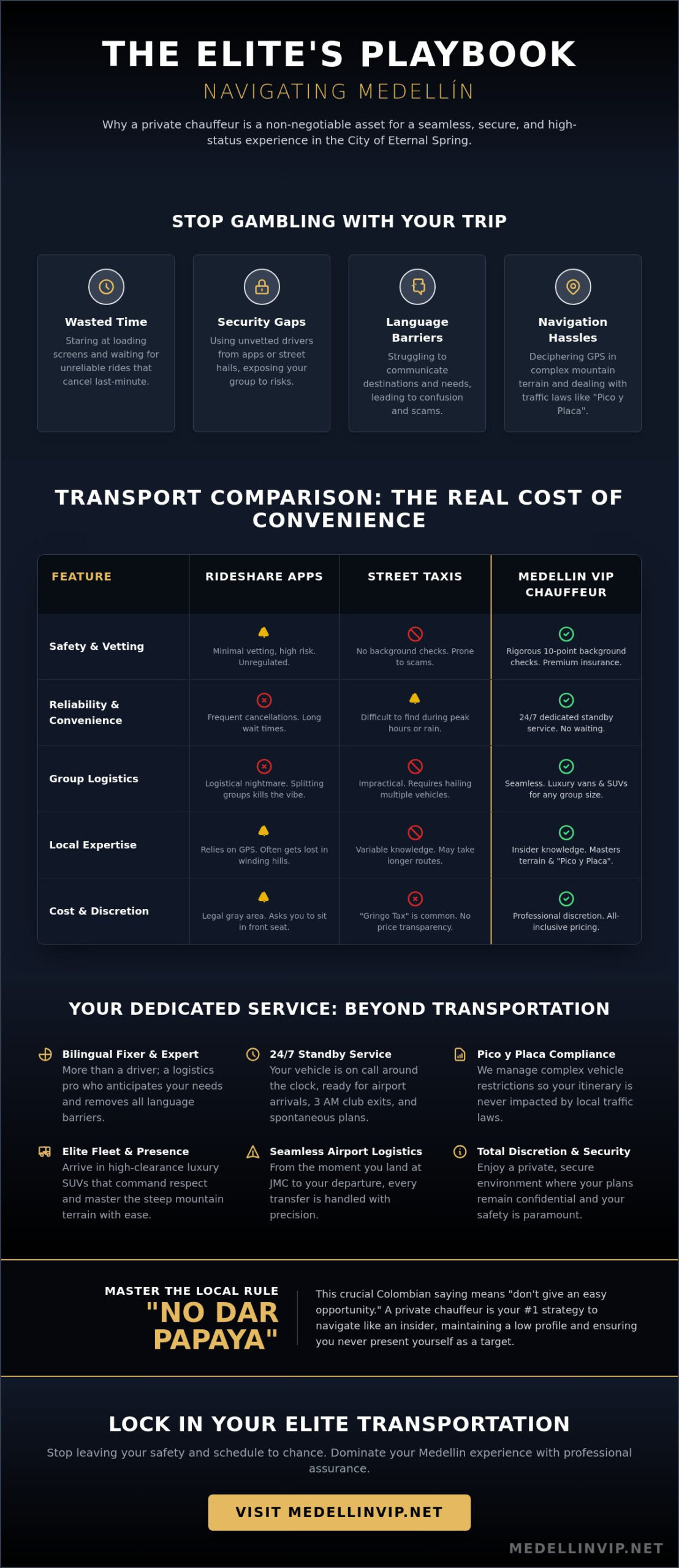 THE ELITE'S PLAYBOOK
NAVIGATING MEDELLÍN

Why a private chauffeur is a non-negotiable asset for a seamless, secure, and high-status experience in the City of Eternal Spring.

STOP GAMBLING WITH YOUR TRIP

Wasted Time
Staring at loading screens and waiting for unreliable rides that cancel last-minute.

Security Gaps
Using unvetted drivers from apps or street hails, exposing your group to risks.

Language Barriers
Struggling to communicate destinations and needs, leading to confusion and scams.

Navigation Hassles
Deciphering GPS in complex mountain terrain and dealing with traffic laws like "Pico y Placa".

TRANSPORT COMPARISON: THE REAL COST OF CONVENIENCE

| FEATURE | RIDESHARE APPS | STREET TAXIS | MEDELLIN VIP CHAUFFEUR |
|---|---|---|---|
| Safety & Vetting | Minimal vetting, high risk. Unregulated. | No background checks. Prone to scams. | Rigorous 10-point background checks. Premium insurance. |
| Reliability & Convenience | Frequent cancellations. Long wait times. | Difficult to find during peak hours or rain. | 24/7 dedicated standby service. No waiting. |
| Group Logistics | Logistical nightmare. Splitting groups kills the vibe. | Impractical. Requires hailing multiple vehicles. | Seamless. Luxury vans & SUVs for any group size. |
| Local Expertise | Relies on GPS. Often gets lost in winding hills. | Variable knowledge. May take longer routes. | Insider knowledge. Masters terrain & "Pico y Placa". |
| Cost & Discretion | Legal gray area. Asks you to sit in front seat. | "Gringo Tax" is common. No price transparency. | Professional discretion. All-inclusive pricing. |

YOUR DEDICATED SERVICE: BEYOND TRANSPORTATION

Bilingual Fixer & Expert
More than a driver; a logistics pro who anticipates your needs and removes all language barriers.

24/7 Standby Service
Your vehicle is on call around the clock, ready for airport arrivals, 3 AM club exits, and spontaneous plans.

Pico y Placa Compliance
We manage complex vehicle restrictions so your itinerary is never impacted by local traffic laws.

Elite Fleet & Presence
Arrive in high-clearance luxury SUVs that command respect and master the steep mountain terrain with ease.

Seamless Airport Logistics
From the moment you land at JMC to your departure, every transfer is handled with precision.

Total Discretion & Security
Enjoy a private, secure environment where your plans remain confidential and your safety is paramount.

MASTER THE LOCAL RULE
"NO DAR PAPAYA"

This crucial Colombian saying means "don't give an easy opportunity." A private chauffeur is your #1 strategy to navigate like an insider, maintaining a low profile and ensuring you never present yourself as a target.

LOCK IN YOUR ELITE TRANSPORTATION
Stop leaving your safety and schedule to chance. Dominate your Medellin experience with professional assurance.

VISIT MEDELLINVIP.NET

MEDELLINVIP.NET